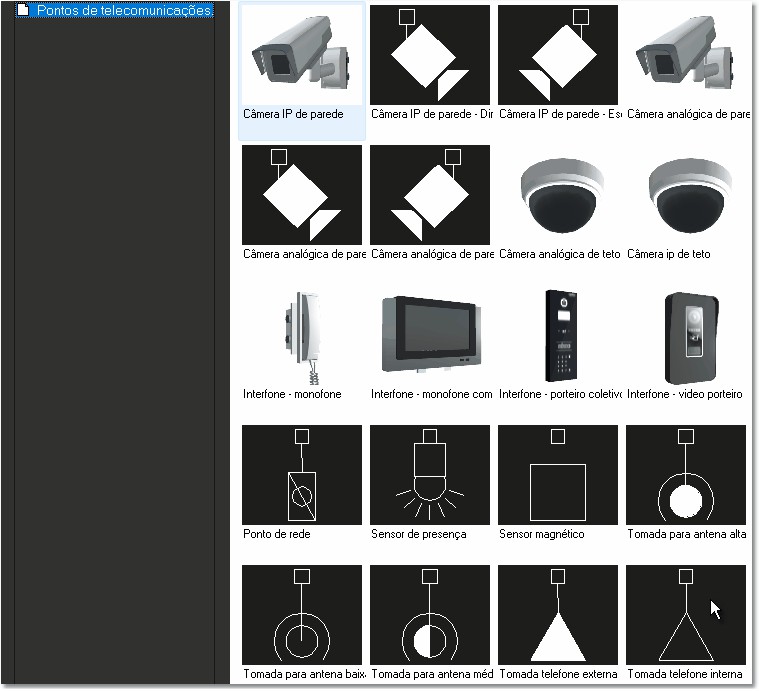 Pontos de telecomunicações

Câmera IP de parede
Câmera IP de parede - Dir
Câmera IP de parede - Es
Câmera analógica de pare

Câmera analógica de pare
Câmera analógica de pare
Câmera analógica de teto
Câmera ip de teto

Interfone - monofone
Interfone - monofone com
Interfone - porteiro coletivo
Interfone - video porteiro

Ponto de rede
Sensor de presença
Sensor magnético
Tomada para antena alta

Tomada para antena baix
Tomada para antena méd
Tomada telefone externa
Tomada telefone interna